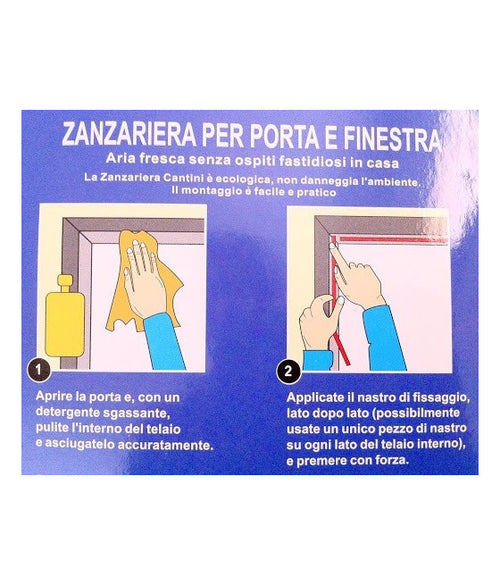 ZANZARIERA PER PORTA E FINESTRA

Aria fresca senza ospiti fastidiosi in casa

La Zanzariera Cantini è ecologica, non danneggia l'ambiente. Il montaggio è facile e pratico

1

Aprire la porta e, con un detergente sgassante, pulite l'interno del telaio e asciugatelo accuratamente.

2

Applicate il nastro di fissaggio, lato dopo lato (possibilmente usate un unico pezzo di nastro su ogni lato del telaio interno), e premere con forza.