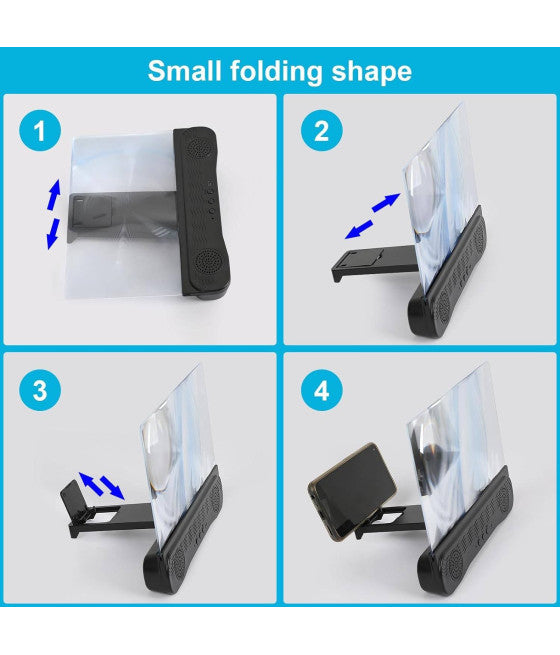 Small folding shape

1

2

3

4