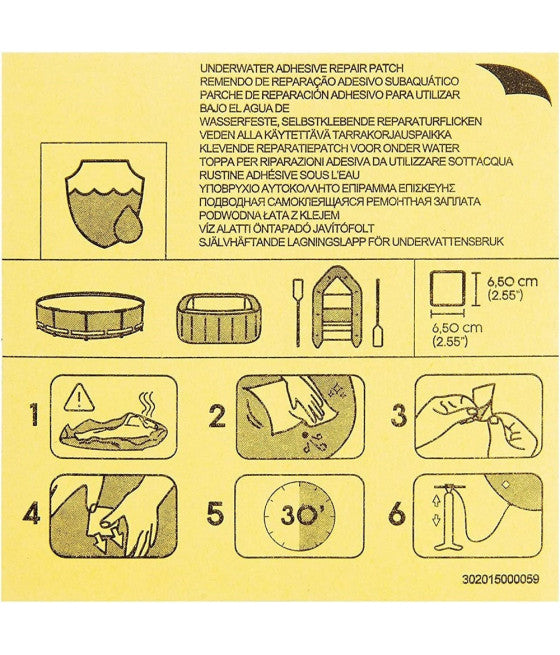 UNDERWATER ADHESIVE REPAIR PATCH
REMENDO DE REPARAÇÃO ADESIVO SUBAQUÁTICO
PARCHE DE REPARACIÓN ADHESIVO PARA UTILIZAR BAJO EL AGUA DE
WASSERFESTE, SELBSTKLEBENDE REPARATURFLICKEN
VEDEN ALLA KÄYTETTÄVÄ TARRAKORJAUSPAIKKA
KLEVENDE REPARATIEPATCH VOOR ONDER WATER
TOPPA PER RIPARAZIONI ADESIVA DA UTILIZZARE SOTT'ACQUA
RUSTINE ADHÉSIVE SOUS L'EAU
ΥΠΟΒΡΥΧΙΟ ΑΥΤΟΚΟΛΛΗΤΟ ΕΠΙΡΑΜΜΑ ΕΠΙΣΚΕΥΗΣ
ПОДВОДНАЯ САМОКЛЕЯЩАЯСЯ РЕМОНТНАЯ ЗАПЛАТА
PODWODNA ŁATA Z KLEJEM
VÍZ ALATTI ÖNTAPADÓ JAVÍTÓFOLT
SJÄLVHÄFTANDE LAGNINGSLAPP FÖR UNDERVATTENSBRUK

6,50 cm
(2.55")
6,50 cm
(2.55")

1
2
3
4
5
30'
6

302015000059