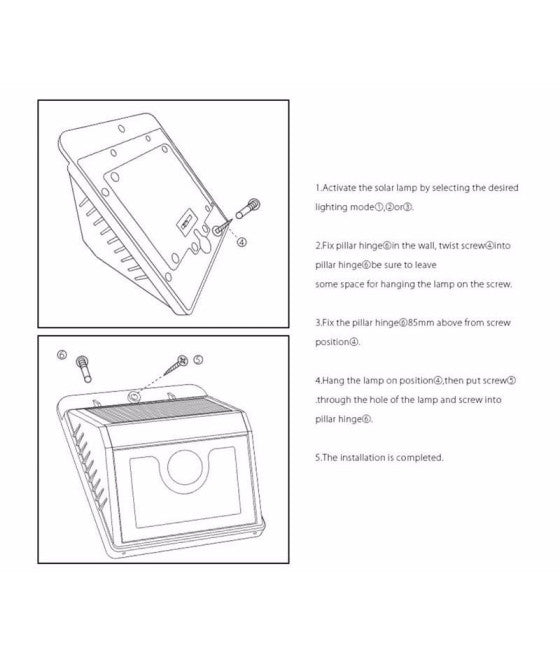 ④

⑥ ⑤

1.Activate the solar lamp by selecting the desired lighting mode①,②or③.

2.Fix pillar hinge⑥in the wall, twist screw④into pillar hinge⑥be sure to leave
some space for hanging the lamp on the screw.

3.Fix the pillar hinge⑥85mm above from screw position④.

4.Hang the lamp on position④,then put screw⑤ .through the hole of the lamp and screw into pillar hinge⑥.

5.The installation is completed.