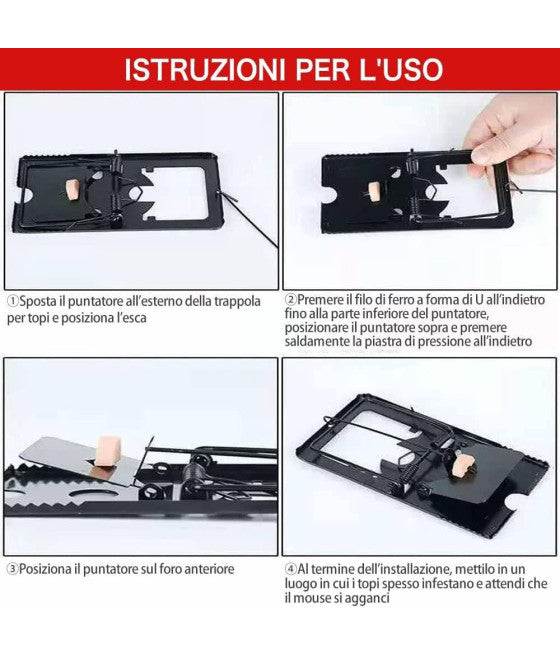 ISTRUZIONI PER L'USO

①Sposta il puntatore all'esterno della trappola per topi e posiziona l'esca

②Premere il filo di ferro a forma di U all'indietro fino alla parte inferiore del puntatore, posizionare il puntatore sopra e premere saldamente la piastra di pressione all'indietro

③Posiziona il puntatore sul foro anteriore

④Al termine dell'installazione, mettilo in un luogo in cui i topi spesso infestano e attendi che il mouse si agganci